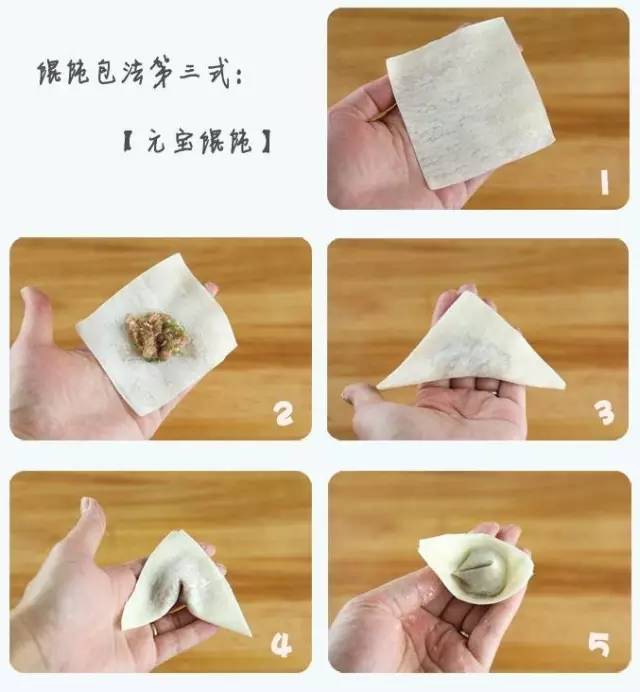 馄饨包法第三式:

【元宝馄饨】

1

2

3

4

5