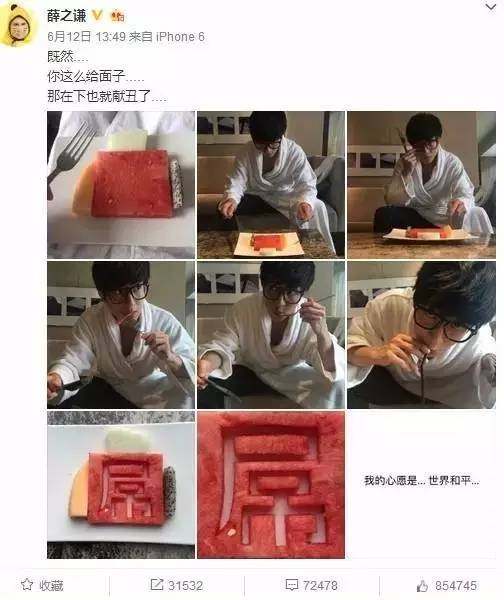 薛之谦

6月12日 13:49 来自 iPhone 6

既然....
你这么给面子.....
那在下也就献丑了....

屌

屌

我的心愿是... 世界和平...

收藏 31532 72478 854745