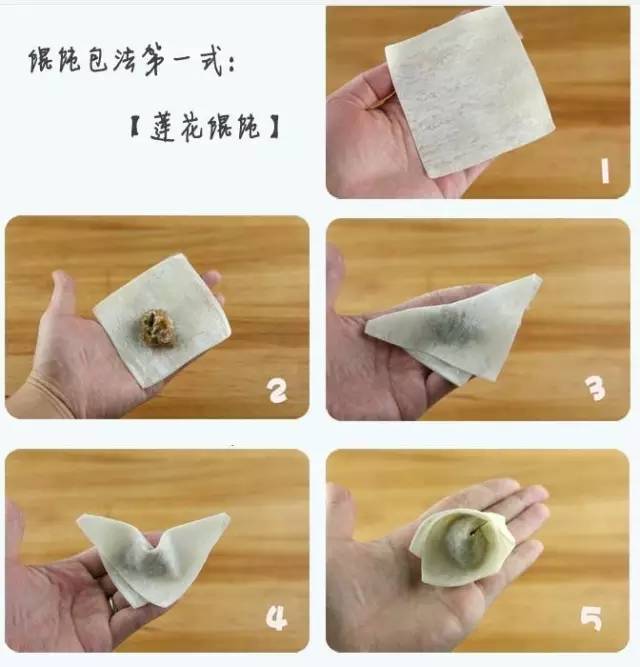 馄饨包法第一式:

【莲花馄饨】

1

2

3

4

5