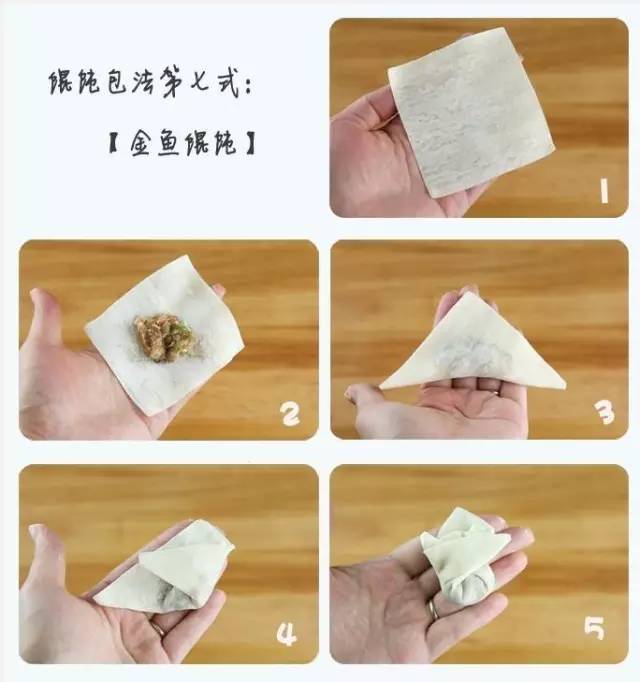 馄饨包法第七式:

【金鱼馄饨】

1

2

3

4

5