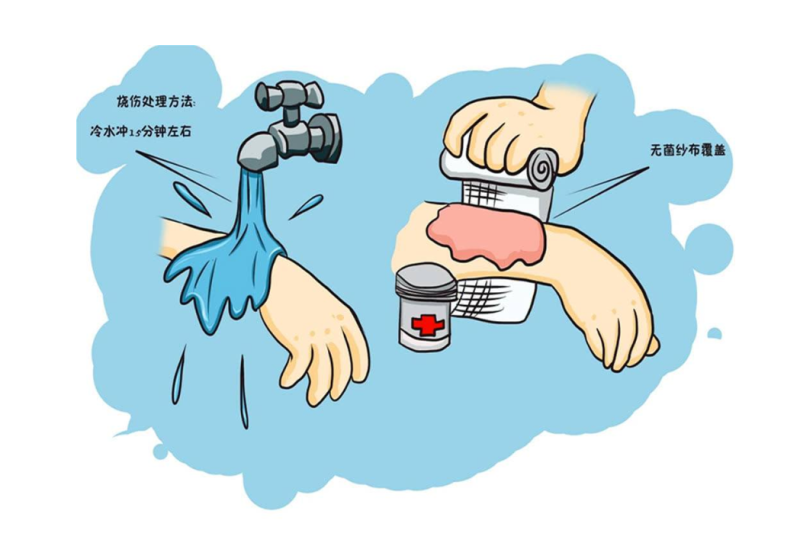 烧伤处理方法:
冷水冲15分钟左右

无菌纱布覆盖